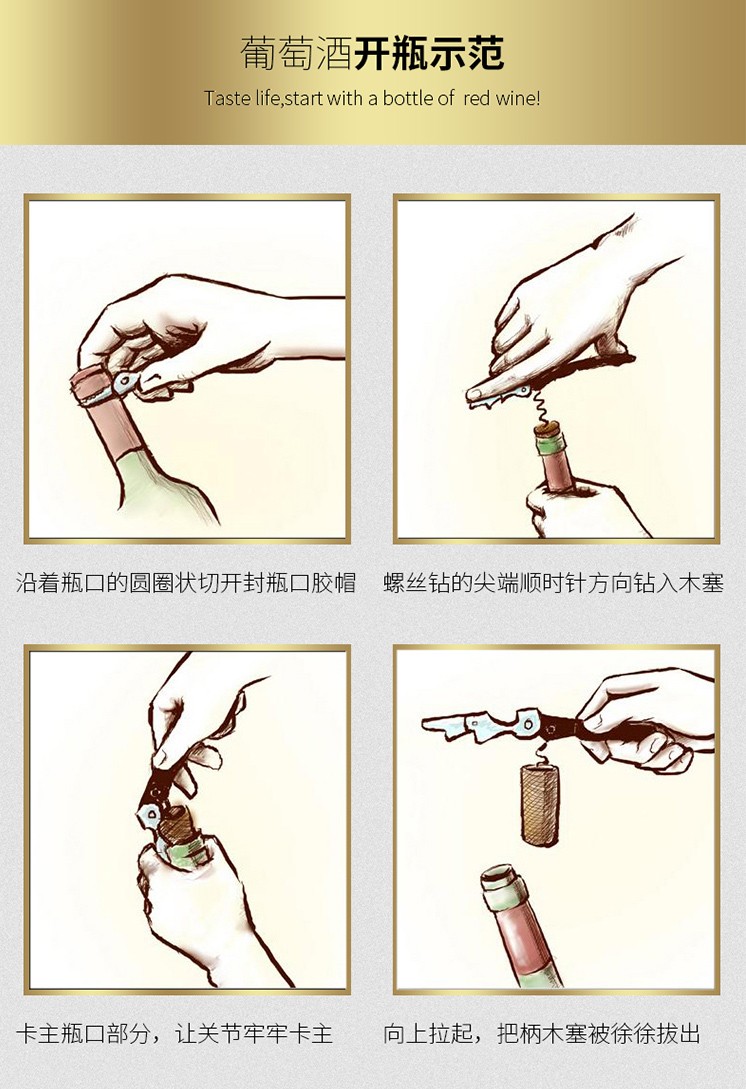 葡萄酒开瓶示范

Taste life,start with a bottle of  red wine!

沿着瓶口的圆圈状切开封瓶口胶帽

螺丝钻的尖端顺时针方向钻入木塞

卡主瓶口部分，让关节牢牢卡主

向上拉起，把柄木塞被徐徐拔出